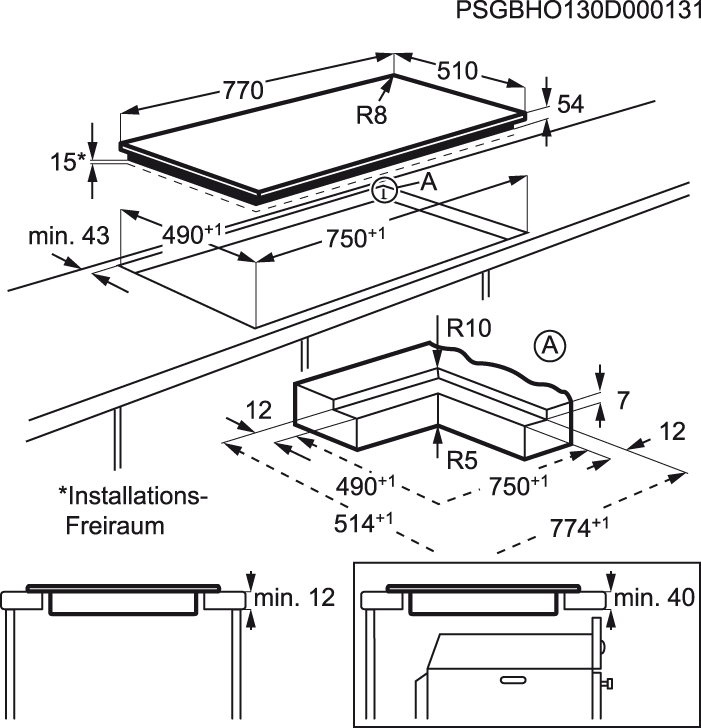 PSGBHO130D000131

770

510

R8

54

15*

A

min. 43

$490^{+1}$

$750^{+1}$

R10

A

7

12

12

R5

$490^{+1}$

$750^{+1}$

$514^{+1}$

$774^{+1}$

*Installations-Freiraum

min. 12

min. 40