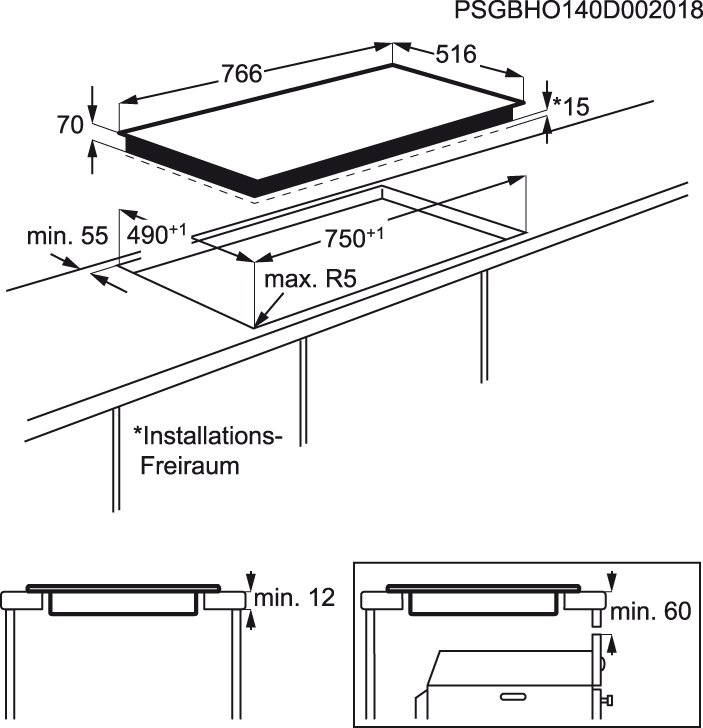 PSGBHO140D002018

766

516

70

*15

min. 55

$490^{+1}$

$750^{+1}$

max. R5

*Installations-Freiraum

min. 12

min. 60