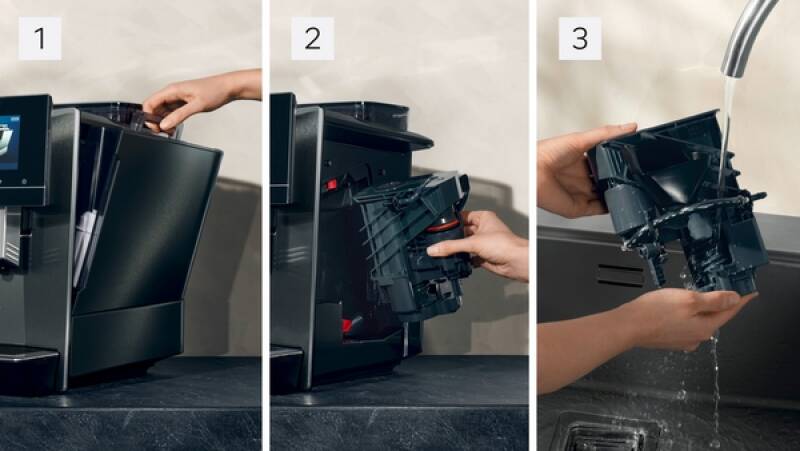 1

2

3