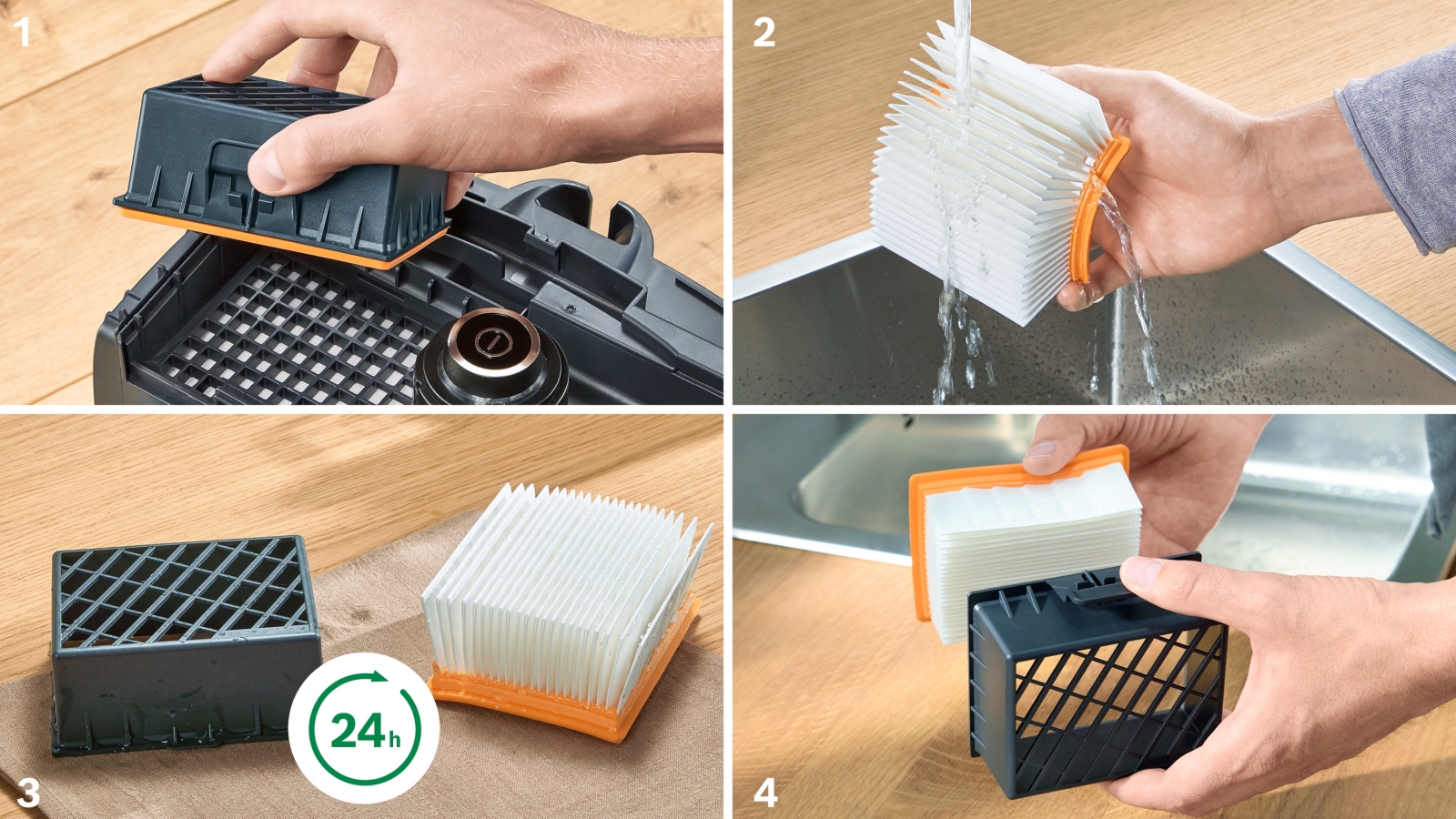 1

2

3

24h

4