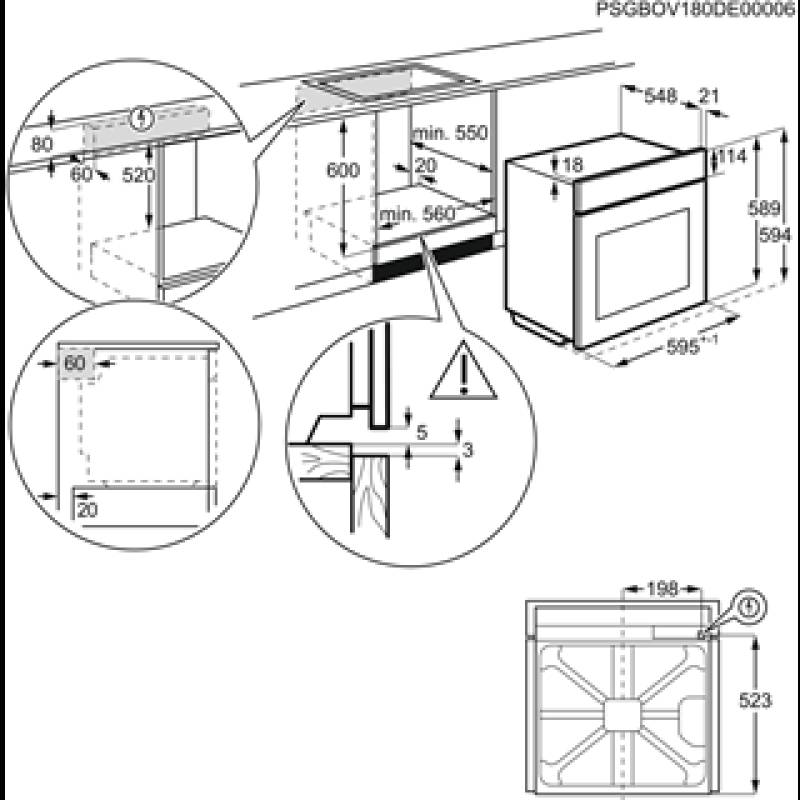 PSGBOV180DE00006

80
60
520

600
min. 550
20
min. 560

548
21
18
114
589
594
$595^{+-1}$

60
20

5
3

198
523